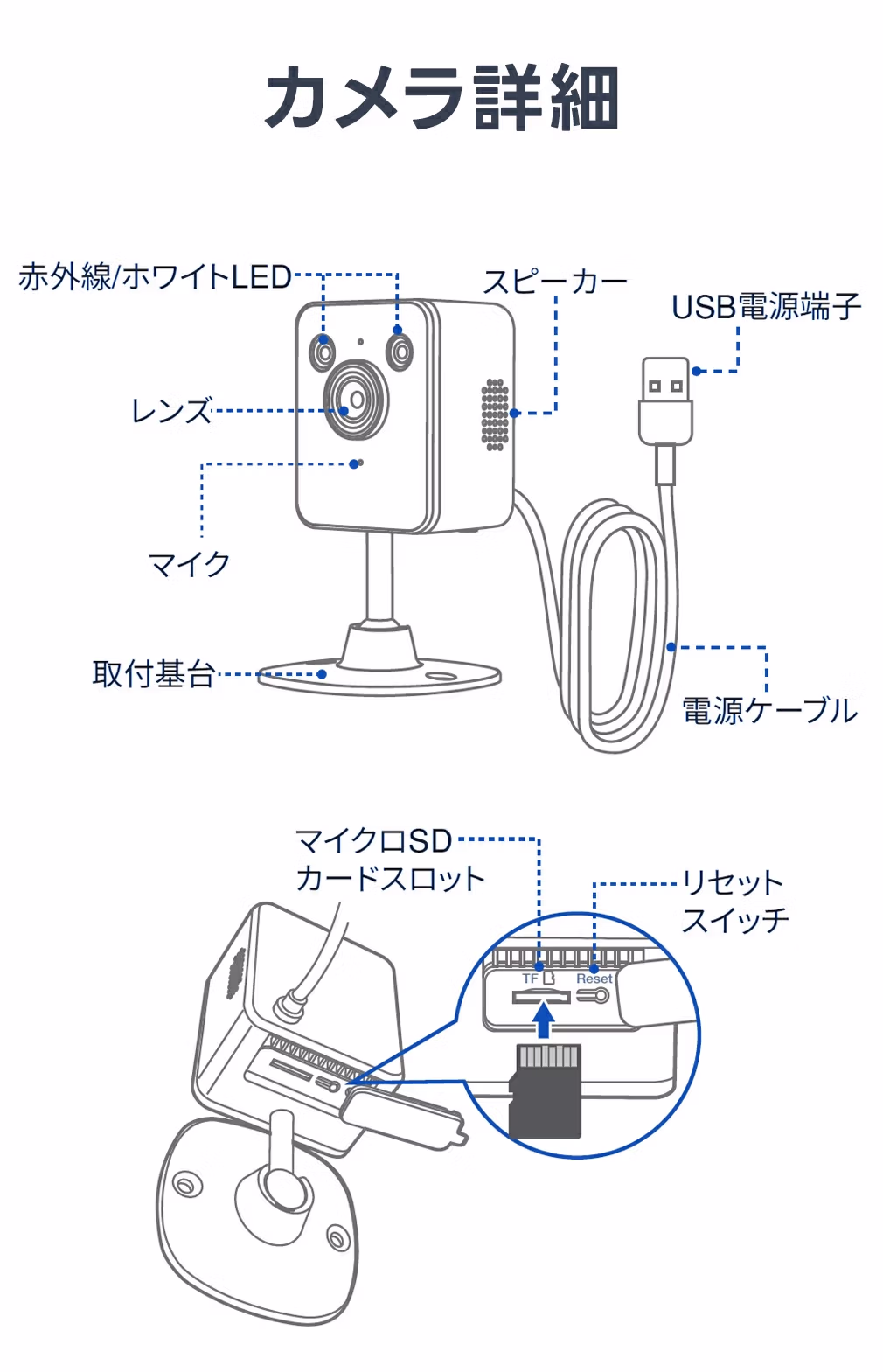 カメラ詳細

赤外線/ホワイトLED

スピーカー

USB電源端子

レンズ

マイク

取付基台

電源ケーブル

マイクロSD
カードスロット

リセット
スイッチ

TF

Reset